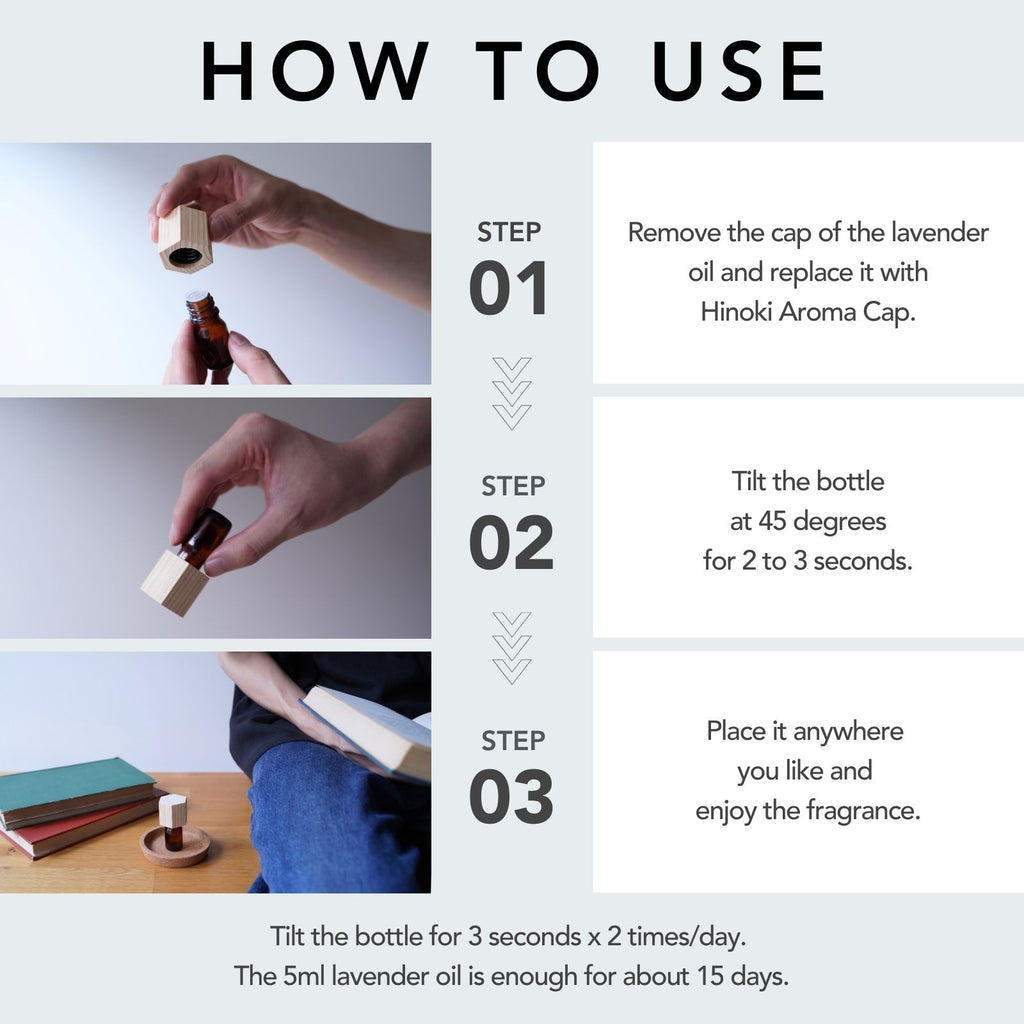 HOW TO USE

STEP
01

Remove the cap of the lavender oil and replace it with Hinoki Aroma Cap.

STEP
02

Tilt the bottle at 45 degrees for 2 to 3 seconds.

STEP
03

Place it anywhere you like and enjoy the fragrance.

Tilt the bottle for 3 seconds x 2 times/day.
The 5ml lavender oil is enough for about 15 days.