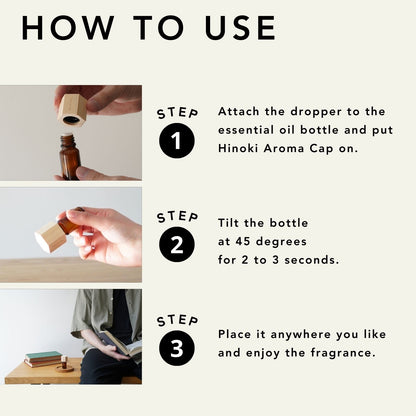 HOW TO USE

STEP 1

Attach the dropper to the essential oil bottle and put Hinoki Aroma Cap on.

STEP 2

Tilt the bottle at 45 degrees for 2 to 3 seconds.

STEP 3

Place it anywhere you like and enjoy the fragrance.