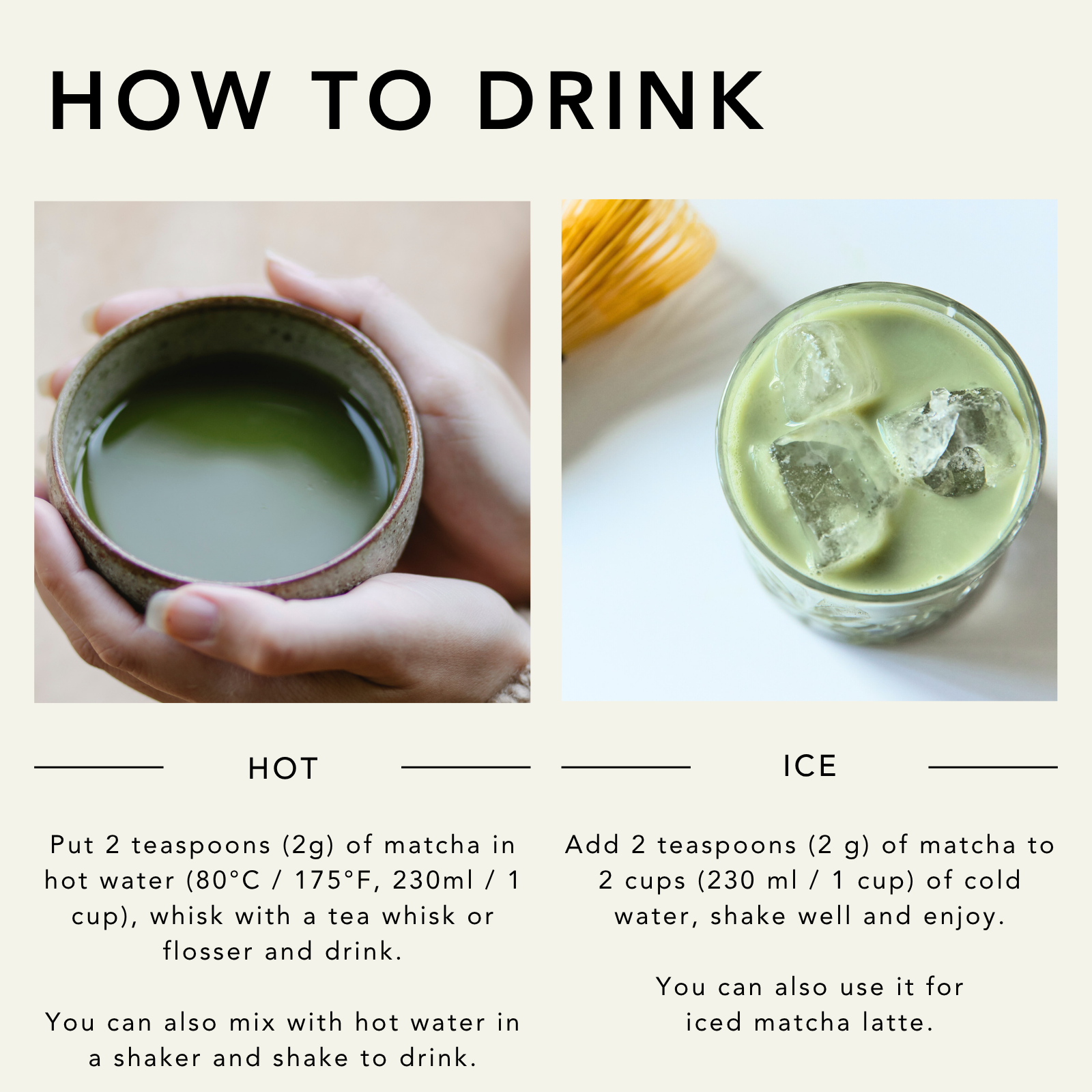 HOW TO DRINK

HOT

Put 2 teaspoons (2g) of matcha in hot water (80°C / 175°F, 230ml / 1 cup), whisk with a tea whisk or flosser and drink.

You can also mix with hot water in a shaker and shake to drink.

ICE

Add 2 teaspoons (2 g) of matcha to 2 cups (230 ml / 1 cup) of cold water, shake well and enjoy.

You can also use it for iced matcha latte.