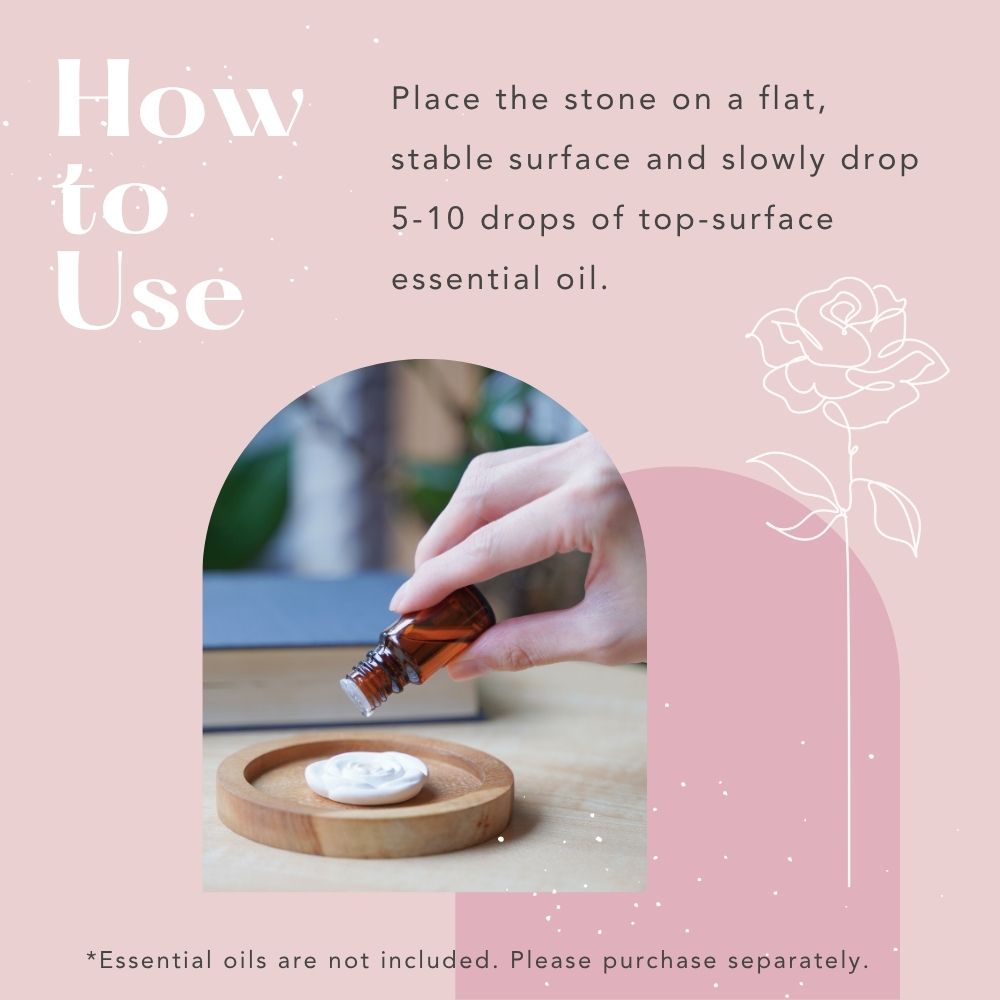 How to Use

Place the stone on a flat, stable surface and slowly drop 5-10 drops of top-surface essential oil.

*Essential oils are not included. Please purchase separately.